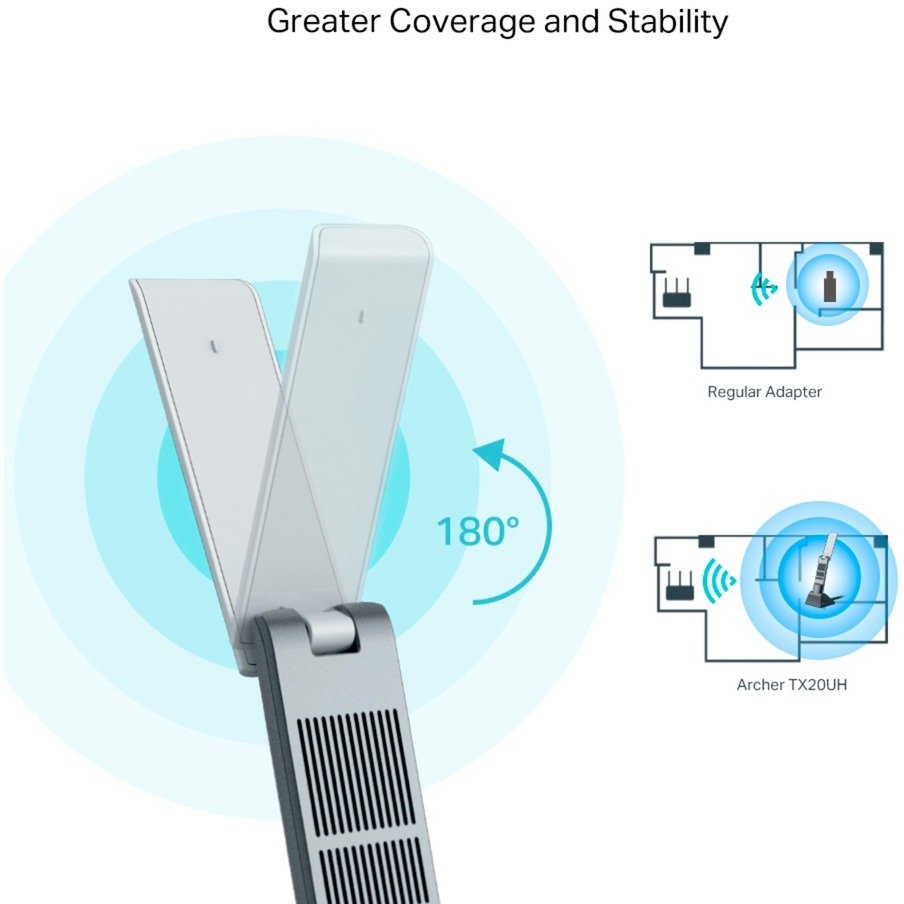 Greater Coverage and Stability

180°

Regular Adapter

Archer TX20UH